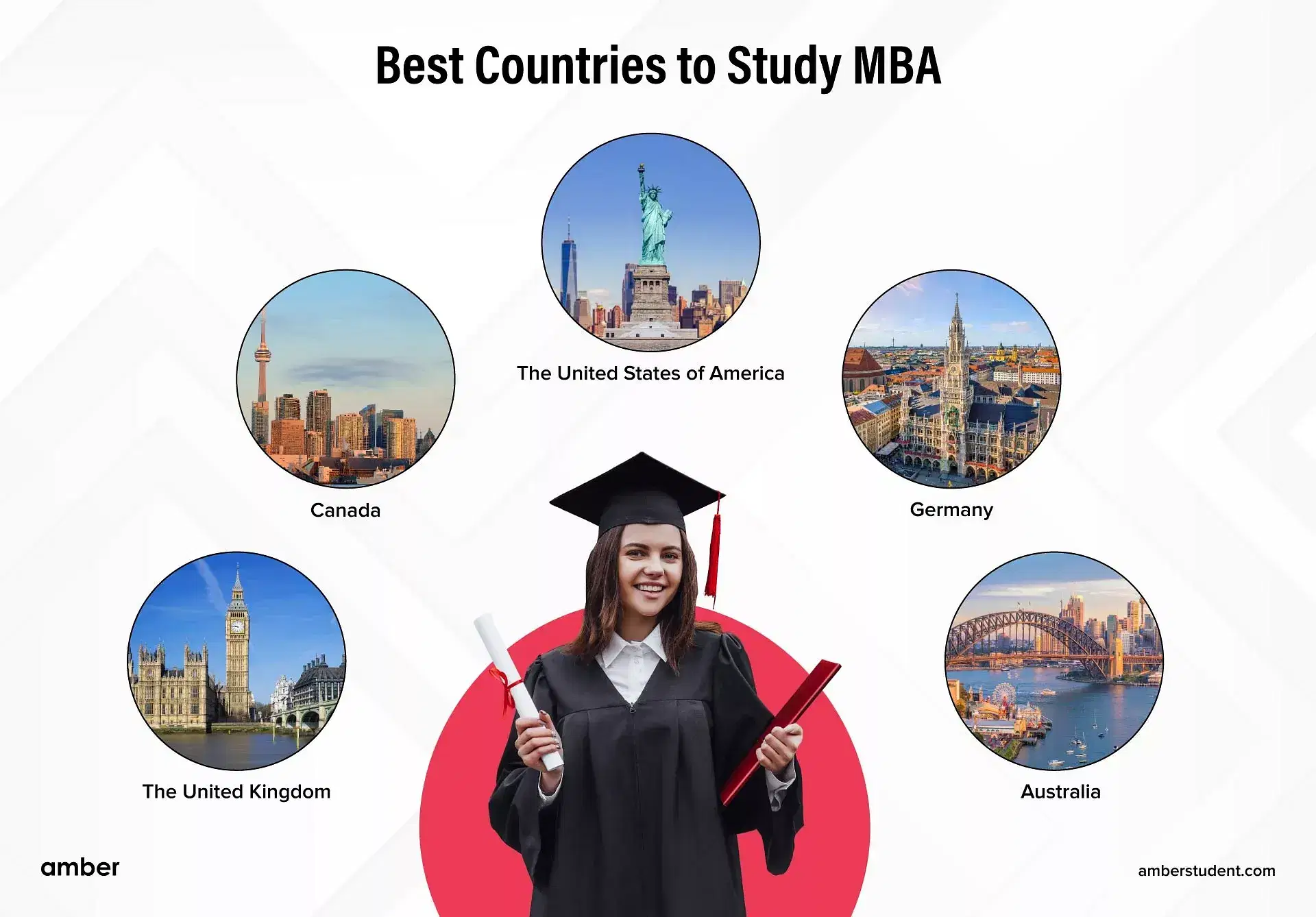 Best Countries to Study MBA

The United States of America

Canada

Germany

The United Kingdom

Australia

amber

amberstudent.com